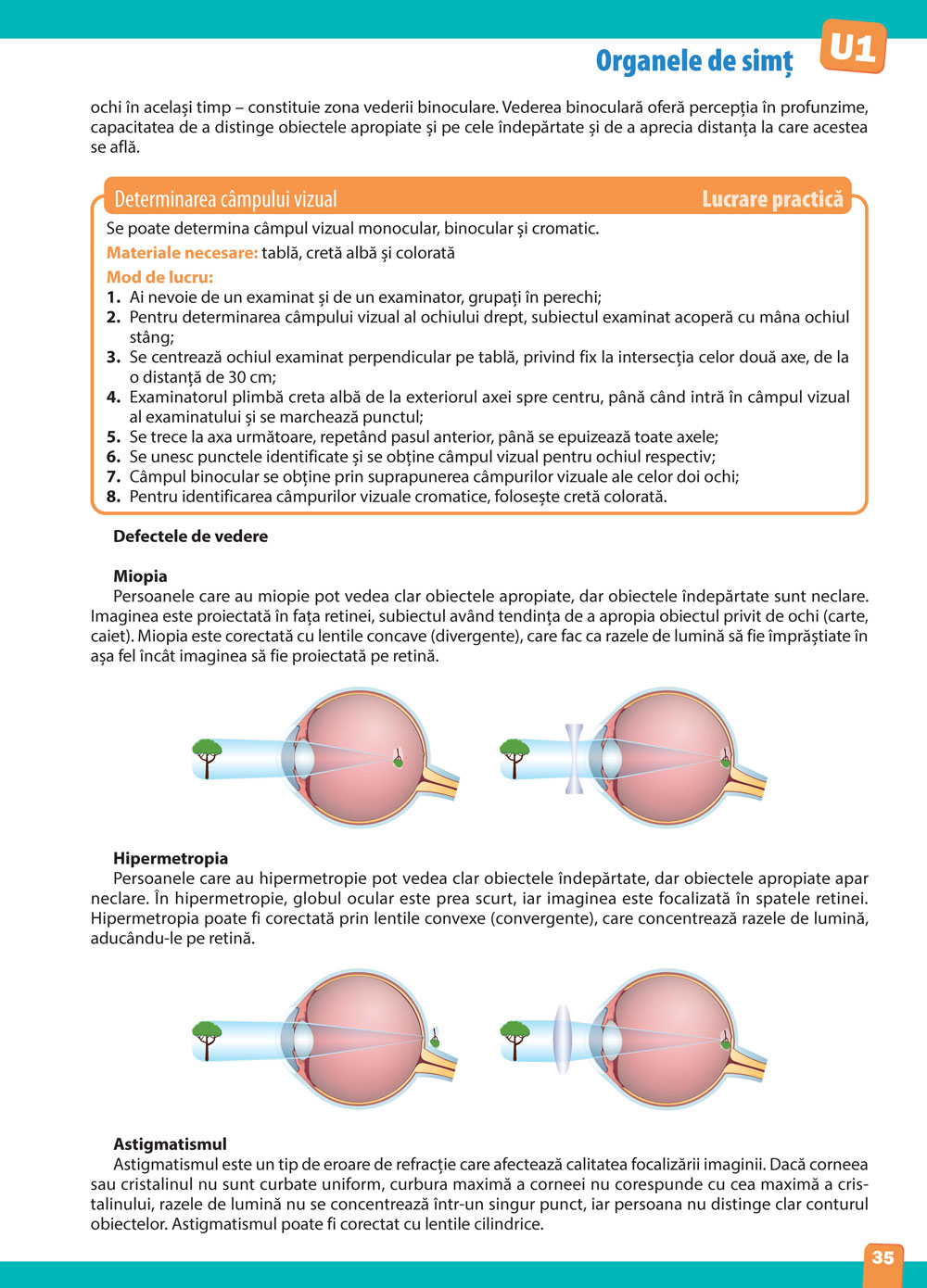 Organele de simț U1

ochi în același timp – constituie zona vederii binoculare. Vederea binoculară oferă percepția în profunzime, capacitatea de a distinge obiectele apropiate și pe cele îndepărtate și de a aprecia distanța la care acestea se află.

Determinarea câmpului vizual
Lucrare practică

Se poate determina câmpul vizual monocular, binocular și cromatic.

Materiale necesare: tablă, cretă albă și colorată

Mod de lucru:
1. Ai nevoie de un examinat și de un examinator, grupați în perechi;
2. Pentru determinarea câmpului vizual al ochiului drept, subiectul examinat acoperă cu mâna ochiul stâng;
3. Se centrează ochiul examinat perpendicular pe tablă, privind fix la intersecția celor două axe, de la o distanță de 30 cm;
4. Examinatorul plimbă creta albă de la exteriorul axei spre centru, până când intră în câmpul vizual al examinatului și se marchează punctul;
5. Se trece la axa următoare, repetând pasul anterior, până se epuizează toate axele;
6. Se unesc punctele identificate și se obține câmpul vizual pentru ochiul respectiv;
7. Câmpul binocular se obține prin suprapunerea câmpurilor vizuale ale celor doi ochi;
8. Pentru identificarea câmpurilor vizuale cromatice, folosește cretă colorată.

Defectele de vedere

Miopia
Persoanele care au miopie pot vedea clar obiectele apropiate, dar obiectele îndepărtate sunt neclare. Imaginea este proiectată în fața retinei, subiectul având tendința de a apropia obiectul privit de ochi (carte, caiet). Miopia este corectată cu lentile concave (divergente), care fac ca razele de lumină să fie împrăștiate în așa fel încât imaginea să fie proiectată pe retină.

Hipermetropia
Persoanele care au hipermetropie pot vedea clar obiectele îndepărtate, dar obiectele apropiate apar neclare. În hipermetropie, globul ocular este prea scurt, iar imaginea este focalizată în spatele retinei. Hipermetropia poate fi corectată prin lentile convexe (convergente), care concentrează razele de lumină, aducându-le pe retină.

Astigmatismul
Astigmatismul este un tip de eroare de refracție care afectează calitatea focalizării imaginii. Dacă corneea sau cristalinul nu sunt curbate uniform, curbura maximă a corneei nu corespunde cu cea maximă a cristalinului, razele de lumină nu se concentrează într-un singur punct, iar persoana nu distinge clar conturul obiectelor. Astigmatismul poate fi corectat cu lentile cilindrice.

35