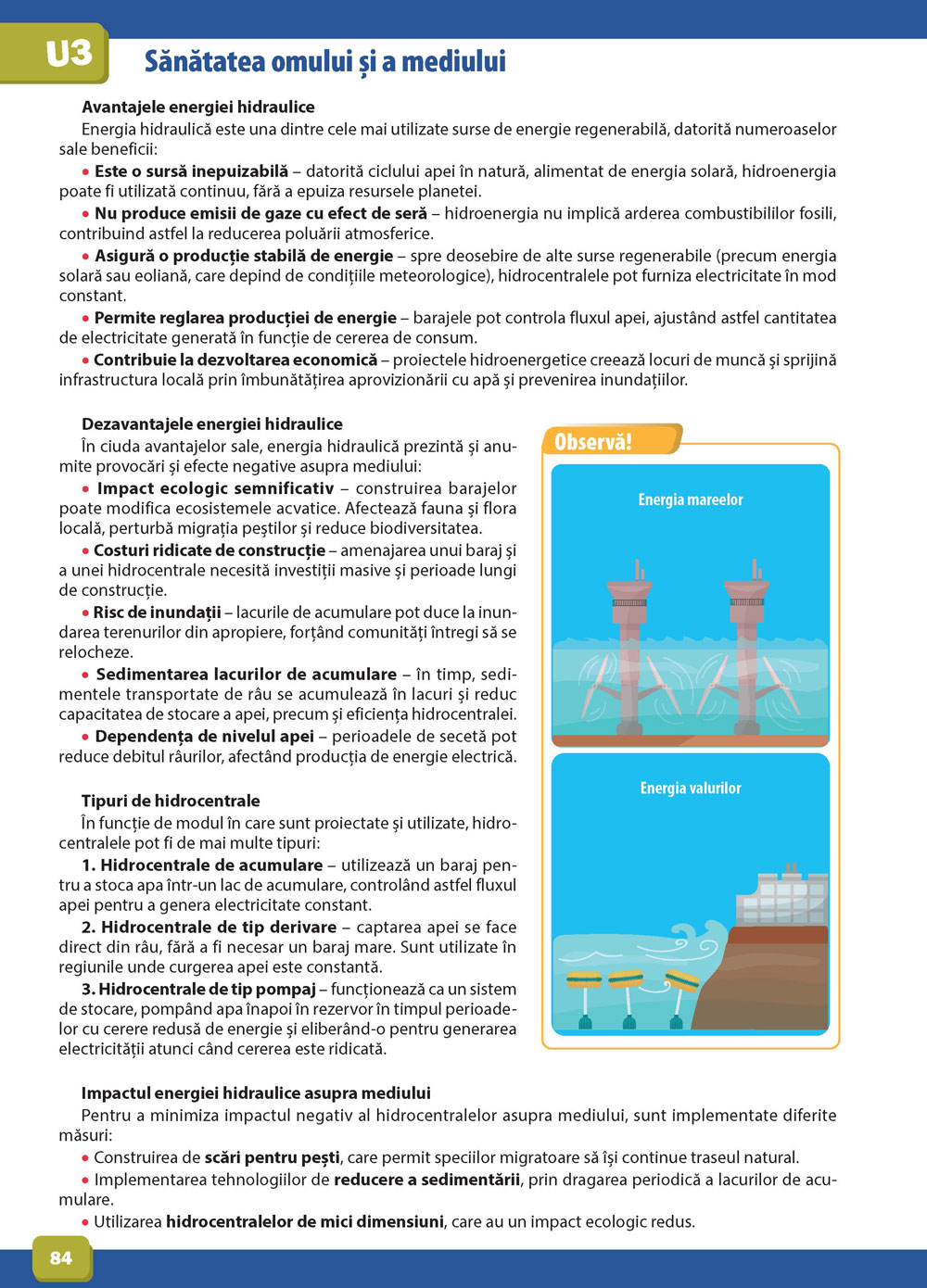 U3 Sănătatea omului și a mediului

Avantajele energiei hidraulice
Energia hidraulică este una dintre cele mai utilizate surse de energie regenerabilă, datorită numeroaselor sale beneficii:
• Este o sursă inepuizabilă – datorită ciclului apei în natură, alimentat de energia solară, hidroenergia poate fi utilizată continuu, fără a epuiza resursele planetei.
• Nu produce emisii de gaze cu efect de seră – hidroenergia nu implică arderea combustibililor fosili, contribuind astfel la reducerea poluării atmosferice.
• Asigură o producție stabilă de energie – spre deosebire de alte surse regenerabile (precum energia solară sau eoliană, care depind de condițiile meteorologice), hidrocentralele pot furniza electricitate în mod constant.
• Permite reglarea producției de energie – barajele pot controla fluxul apei, ajustând astfel cantitatea de electricitate generată în funcție de cererea de consum.
• Contribuie la dezvoltarea economică – proiectele hidroenergetice creează locuri de muncă și sprijină infrastructura locală prin îmbunătățirea aprovizionării cu apă și prevenirea inundațiilor.

Dezavantajele energiei hidraulice
În ciuda avantajelor sale, energia hidraulică prezintă și anumite provocări și efecte negative asupra mediului:
• Impact ecologic semnificativ – construirea barajelor poate modifica ecosistemele acvatice. Afectează fauna și flora locală, perturbă migrația peștilor și reduce biodiversitatea.
• Costuri ridicate de construcție – amenajarea unui baraj și a unei hidrocentrale necesită investiții masive și perioade lungi de construcție.
• Risc de inundații – lacurile de acumulare pot duce la inundarea terenurilor din apropiere, forțând comunități întregi să se relocheze.
• Sedimentarea lacurilor de acumulare – în timp, sedimentele transportate de râu se acumulează în lacuri și reduc capacitatea de stocare a apei, precum și eficiența hidrocentralei.
• Dependența de nivelul apei – perioadele de secetă pot reduce debitul râurilor, afectând producția de energie electrică.

Tipuri de hidrocentrale
În funcție de modul în care sunt proiectate și utilizate, hidrocentralele pot fi de mai multe tipuri:
1. Hidrocentrale de acumulare – utilizează un baraj pentru a stoca apa într-un lac de acumulare, controlând astfel fluxul apei pentru a genera electricitate constant.
2. Hidrocentrale de tip derivare – captarea apei se face direct din râu, fără a fi necesar un baraj mare. Sunt utilizate în regiunile unde curgerea apei este constantă.
3. Hidrocentrale de tip pompaj – funcționează ca un sistem de stocare, pompând apa înapoi în rezervor în timpul perioadelor cu cerere redusă de energie și eliberând-o pentru generarea electricității atunci când cererea este ridicată.

Observă!
Energia mareelor
Energia valurilor

Impactul energiei hidraulice asupra mediului
Pentru a minimiza impactul negativ al hidrocentralelor asupra mediului, sunt implementate diferite măsuri:
• Construirea de scări pentru pești, care permit speciilor migratoare să își continue traseul natural.
• Implementarea tehnologiilor de reducere a sedimentării, prin dragarea periodică a lacurilor de acumulare.
• Utilizarea hidrocentralelor de mici dimensiuni, care au un impact ecologic redus.

84